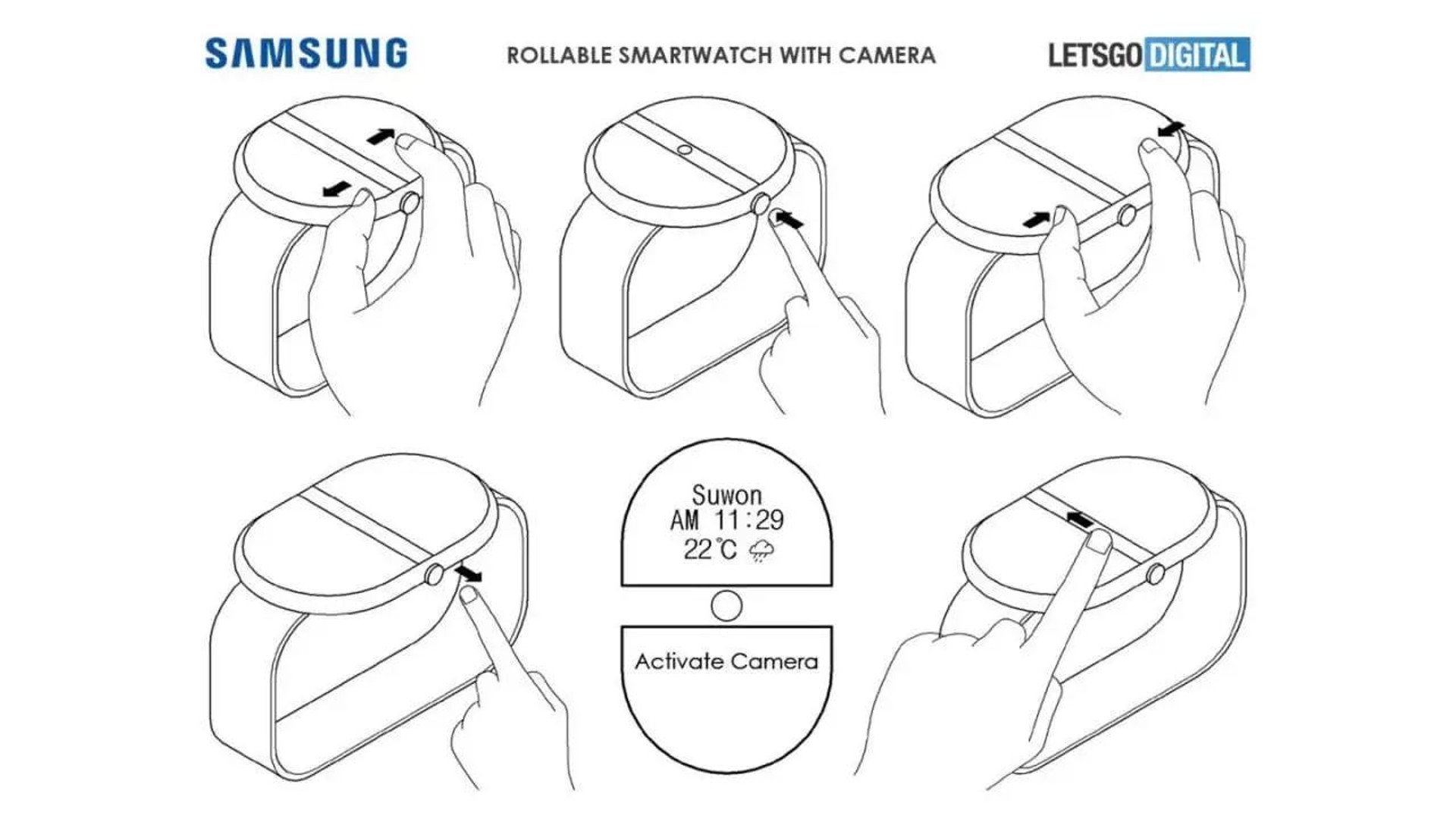 SAMSUNG

ROLLABLE SMARTWATCH WITH CAMERA

LETSGO DIGITAL

Suwon
AM 11:29
22°C

Activate Camera